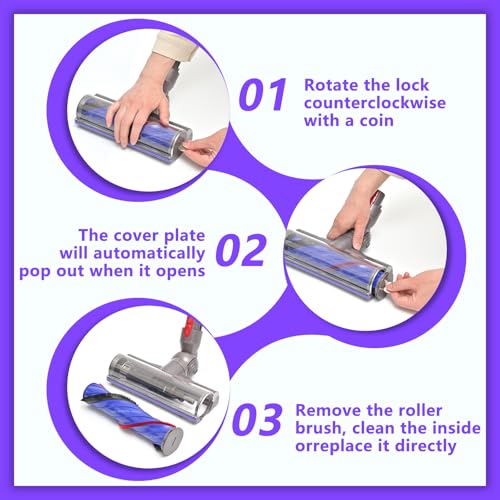 01 Rotate the lock counterclockwise with a coin

The cover plate will automatically pop out when it opens 02

03 Remove the roller brush, clean the inside orreplace it directly