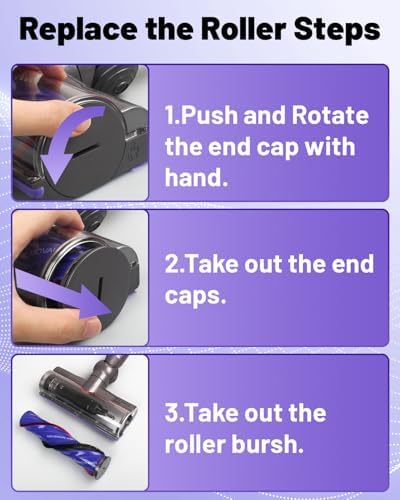 Replace the Roller Steps

1.Push and Rotate the end cap with hand.

2.Take out the end caps.

3.Take out the roller bursh.